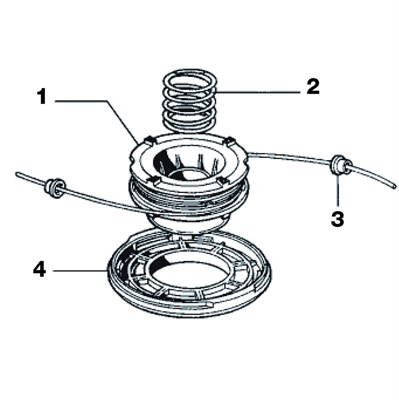 1
2
3
4